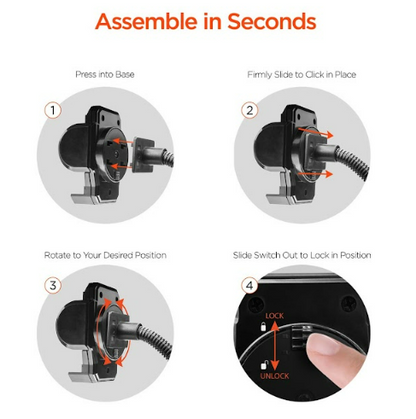 Assemble in Seconds

Press into Base

1

Firmly Slide to Click in Place

2

Rotate to Your Desired Position

3

Slide Switch Out to Lock in Position

4

LOCK

UNLOCK